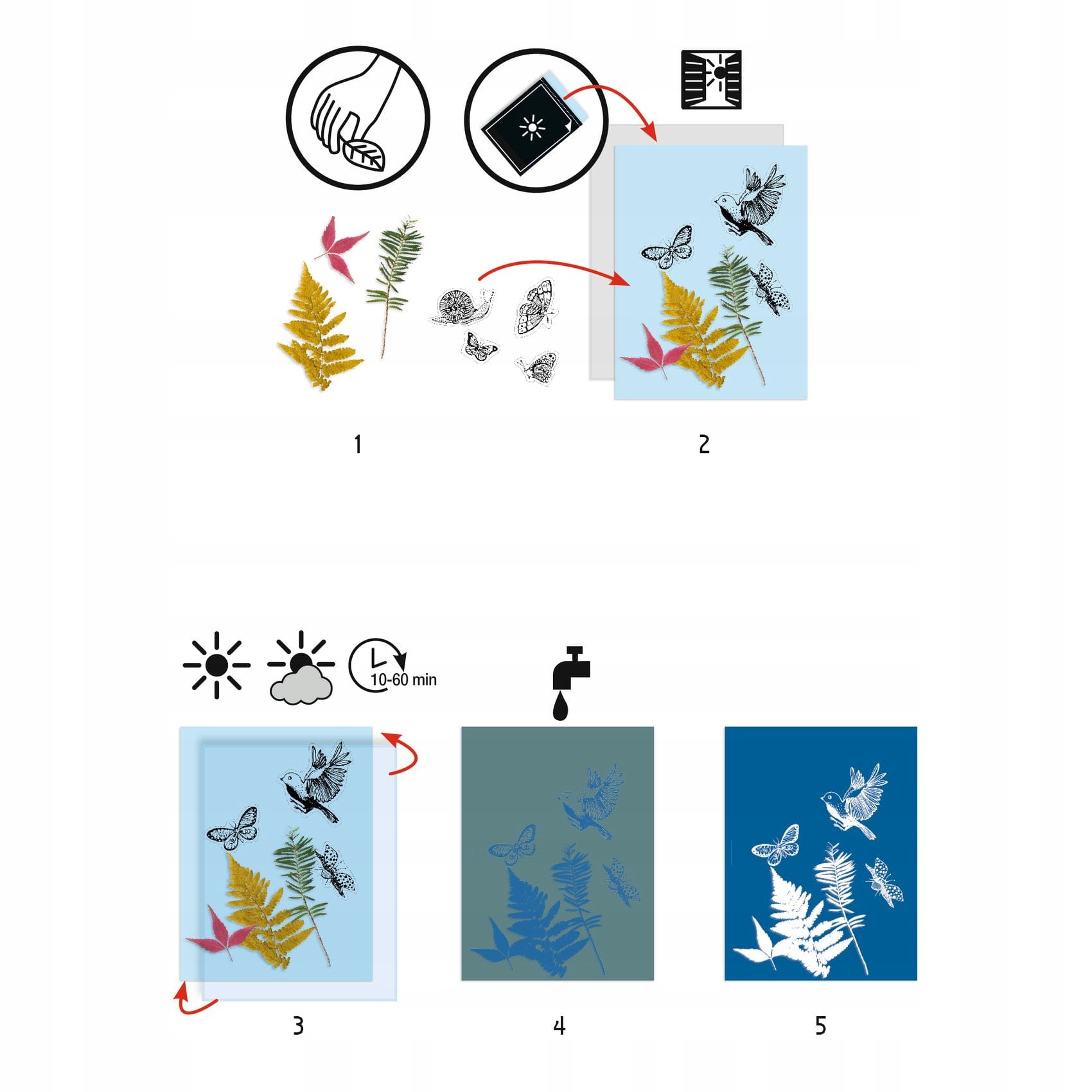 1

2

10-60 min

3

4

5