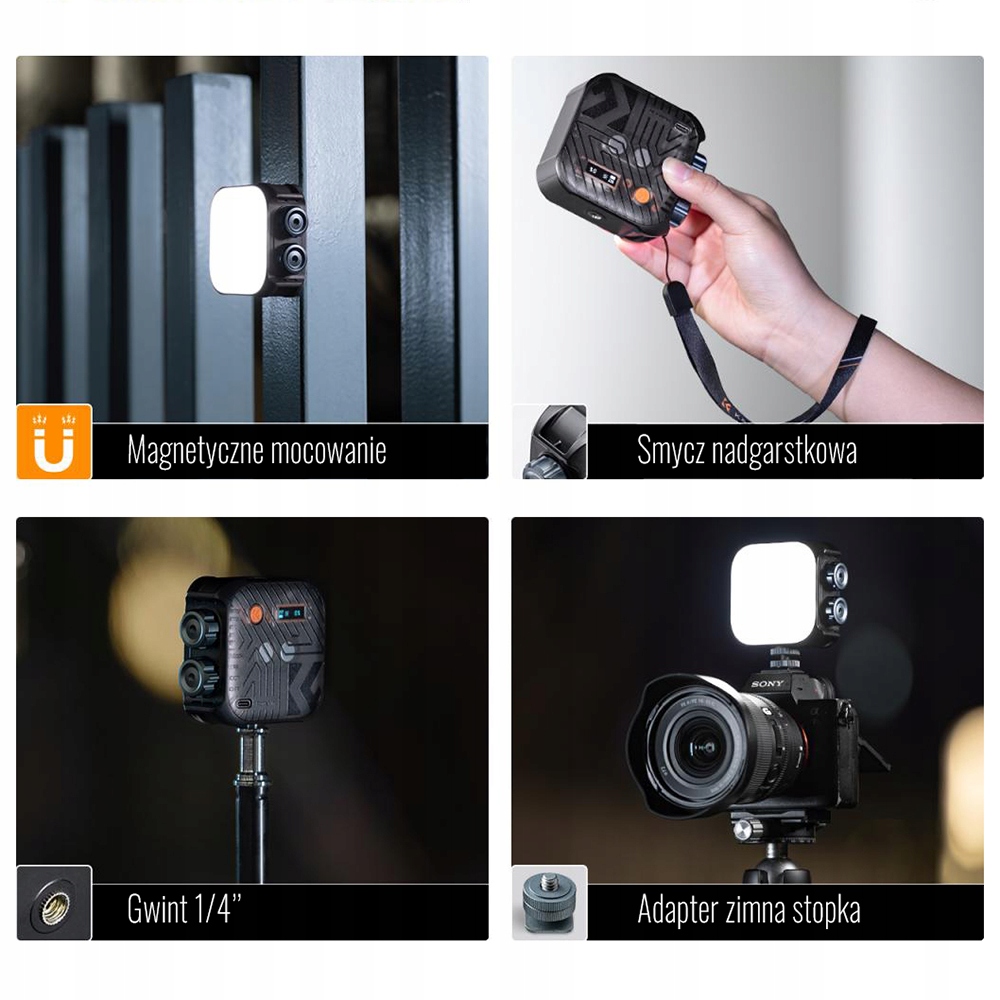 Magnetyczne mocowanie

Smycz nadgarstkowa

Gwint 1/4"

SONY

Adapter zimna stopka