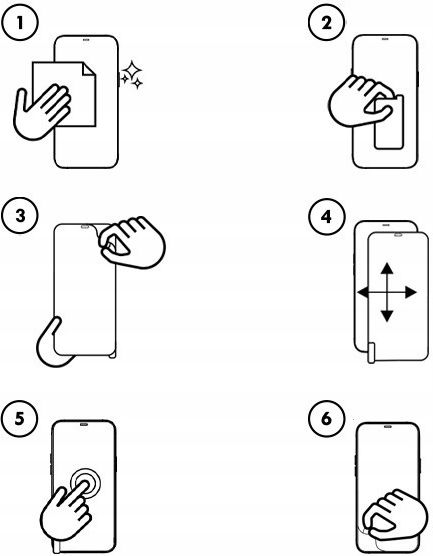 1

2

3

4

5

6