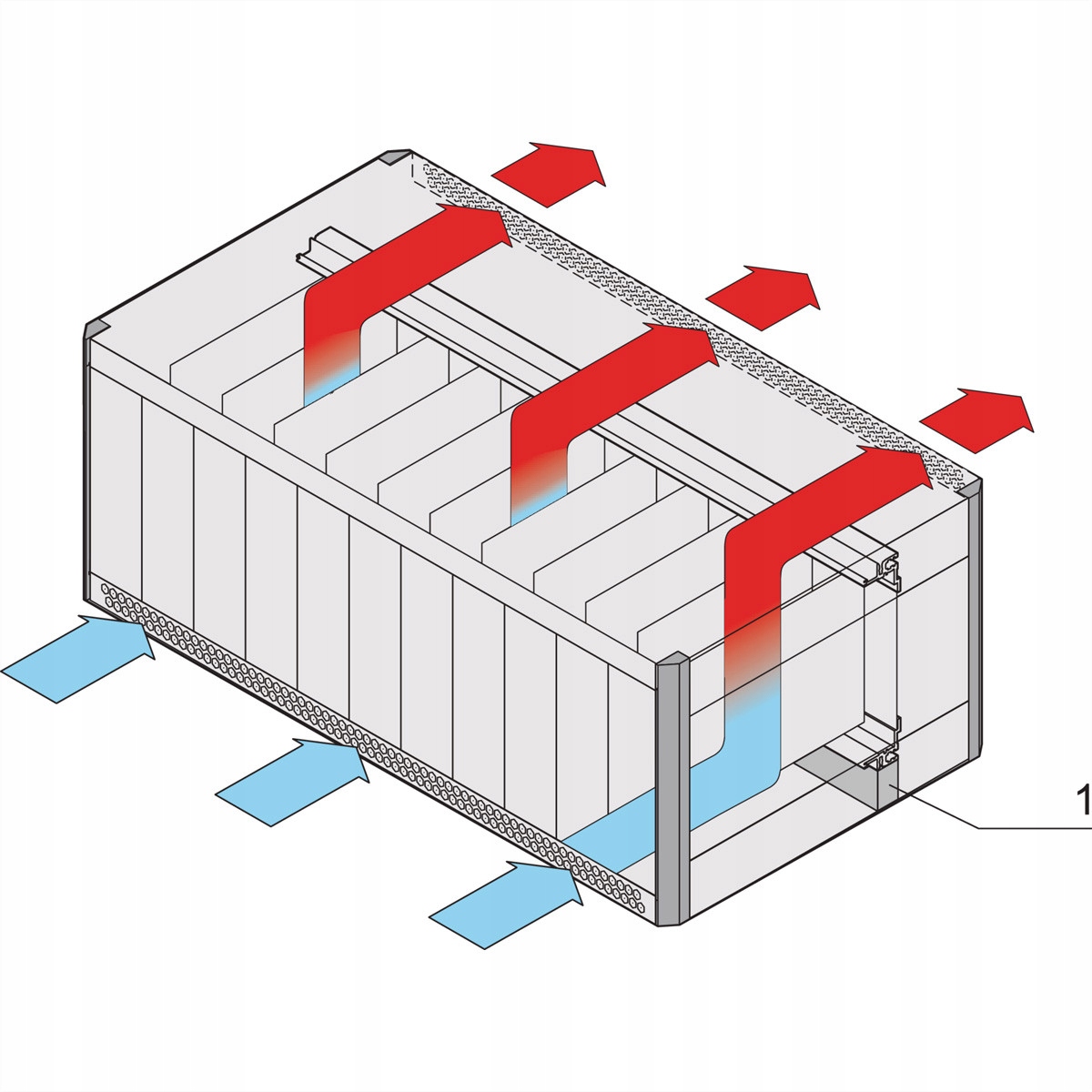 1