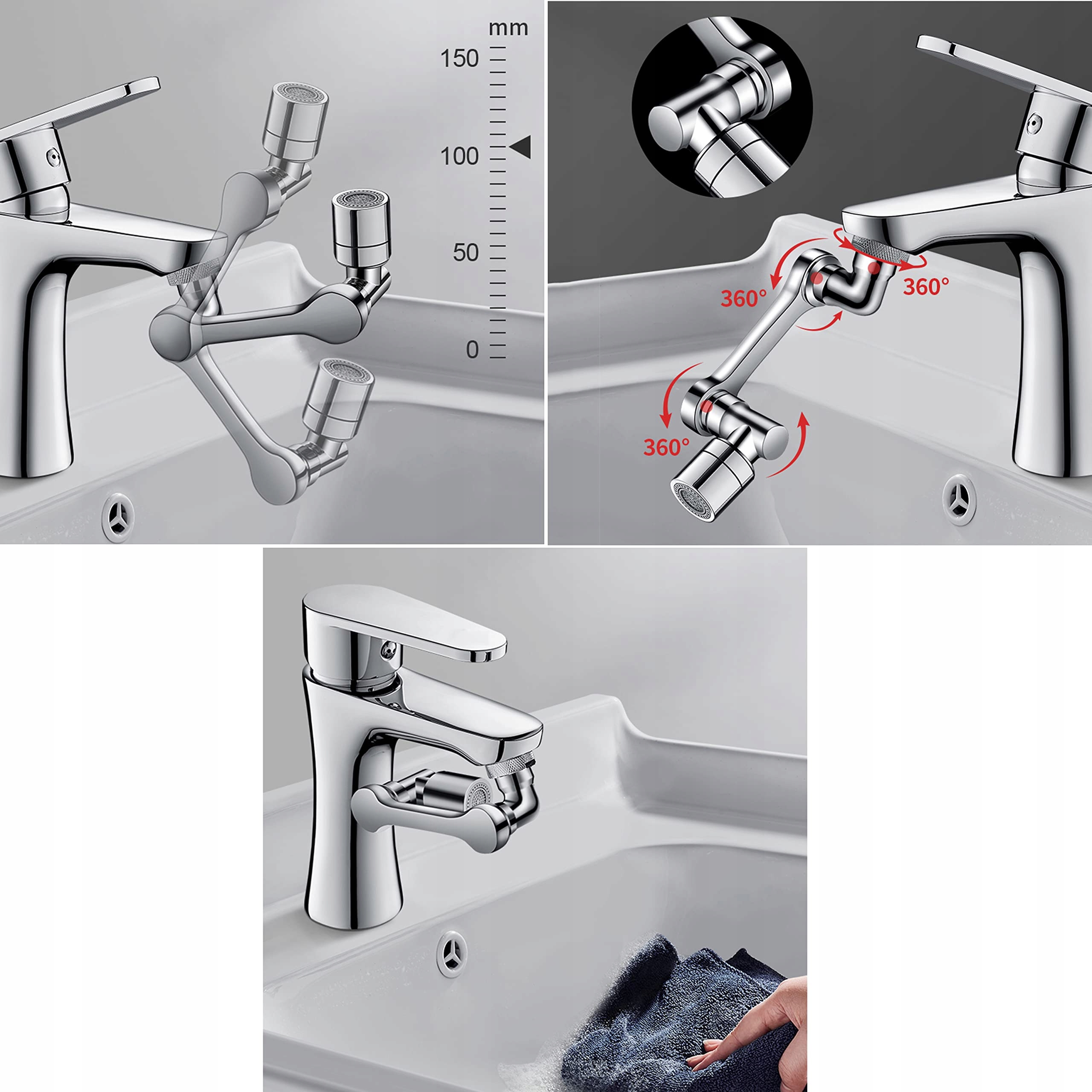 mm
150
100
50
0

360°
360°
360°