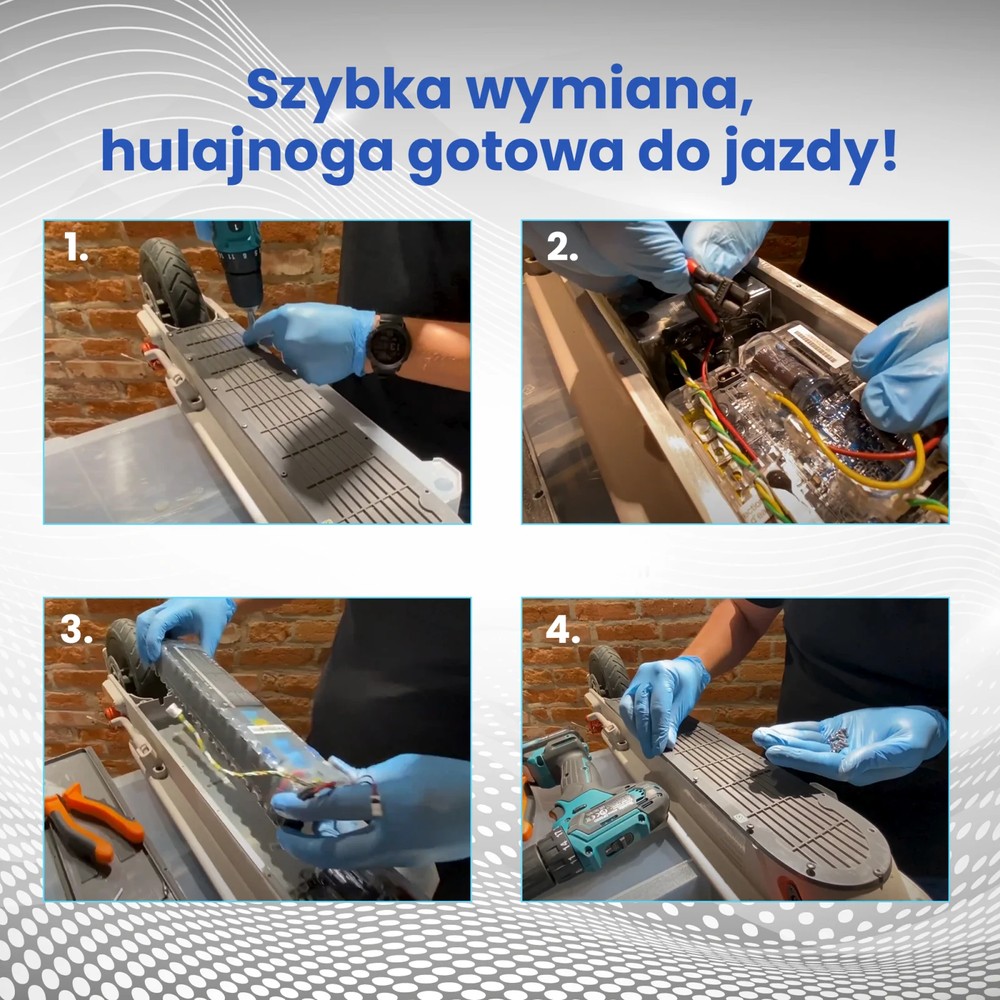 Szybka wymiana, hulajnoga gotowa do jazdy!

1.

2.

3.

4.