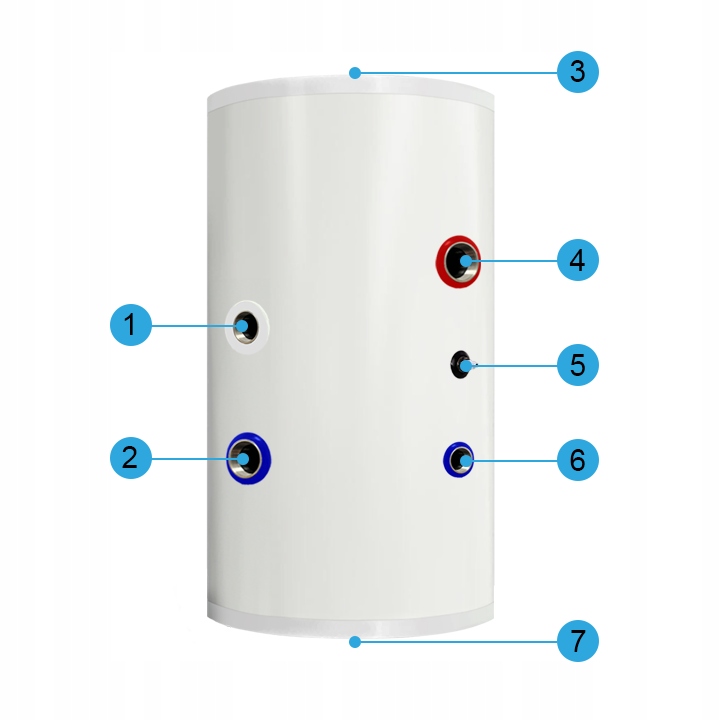 3
4
1
5
2
6
7