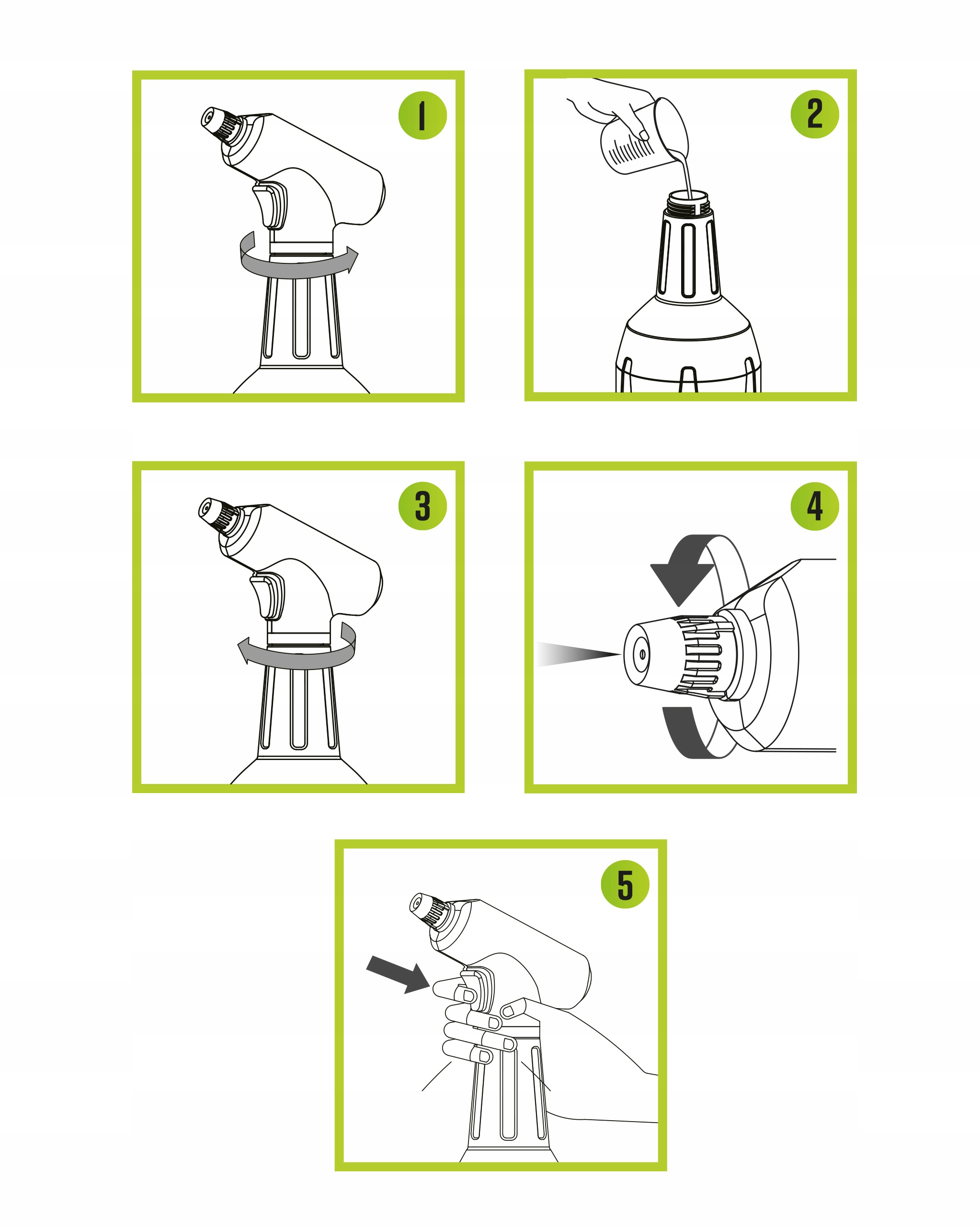 1

2

3

4

5