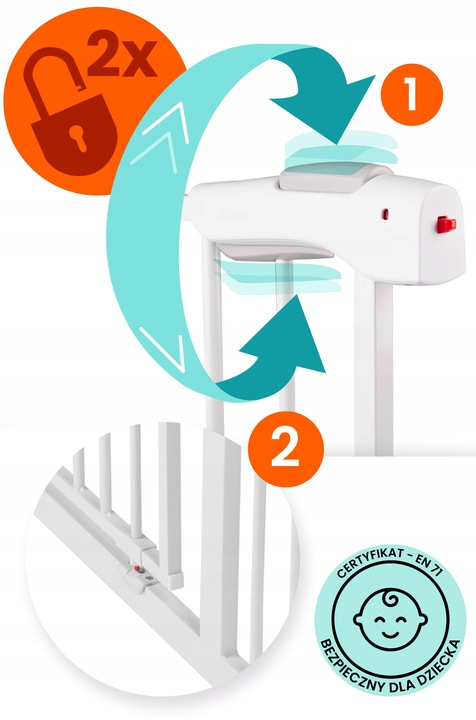 2x

1

2

CERTYFIKAT - EN 71

BEZPIECZNY DLA DZIECKA