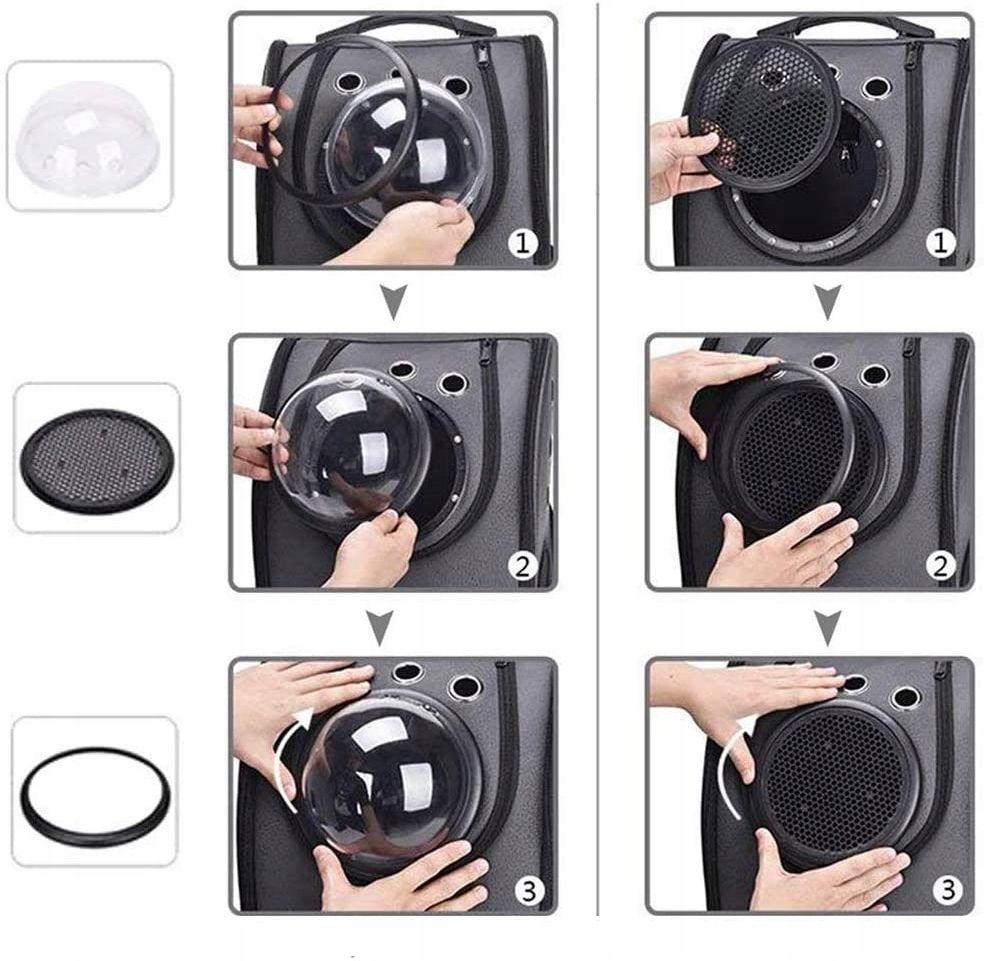 1
2
3
1
2
3