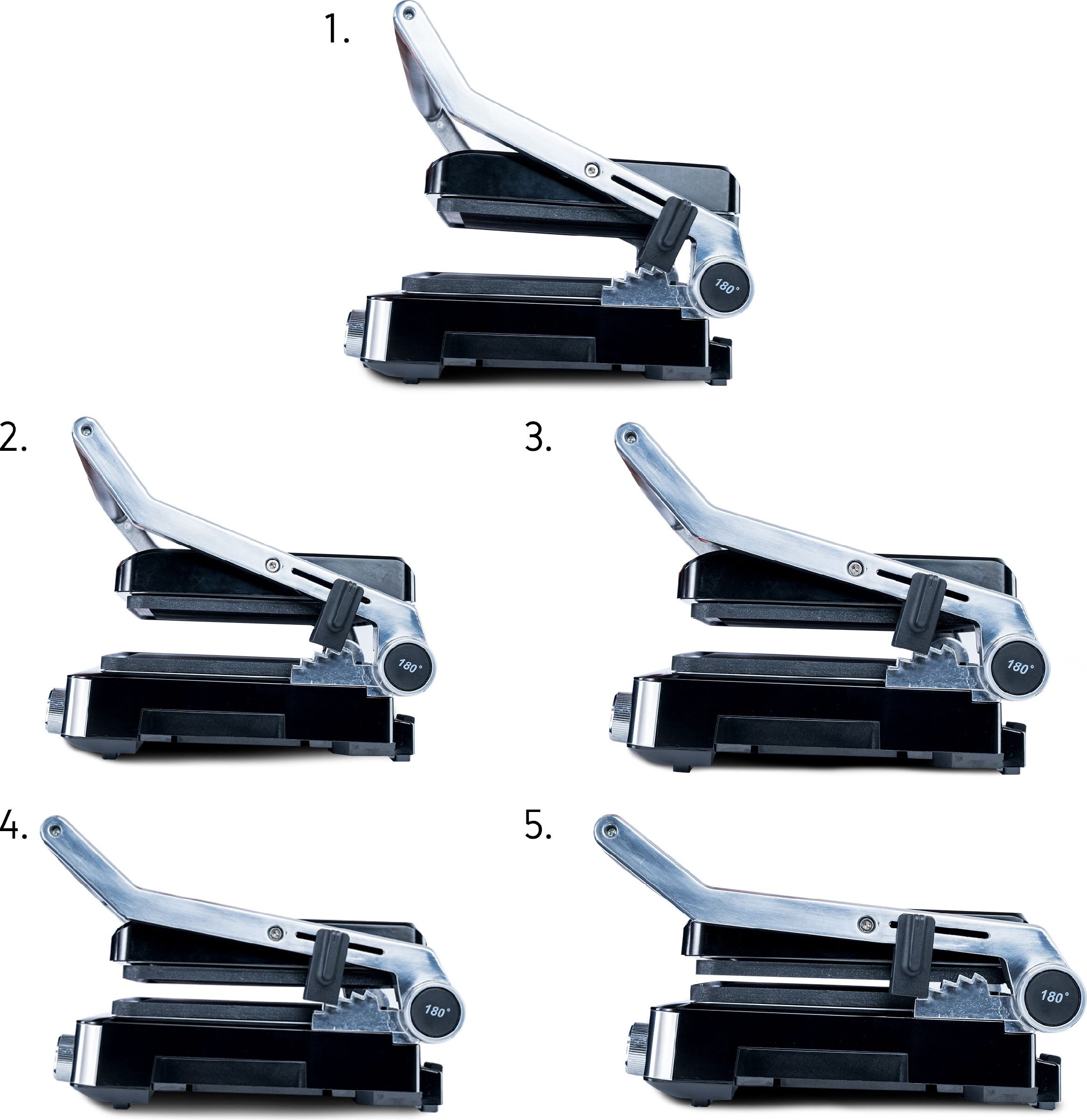 1.

180°

2.

180°

3.

180°

4.

180°

5.

180°