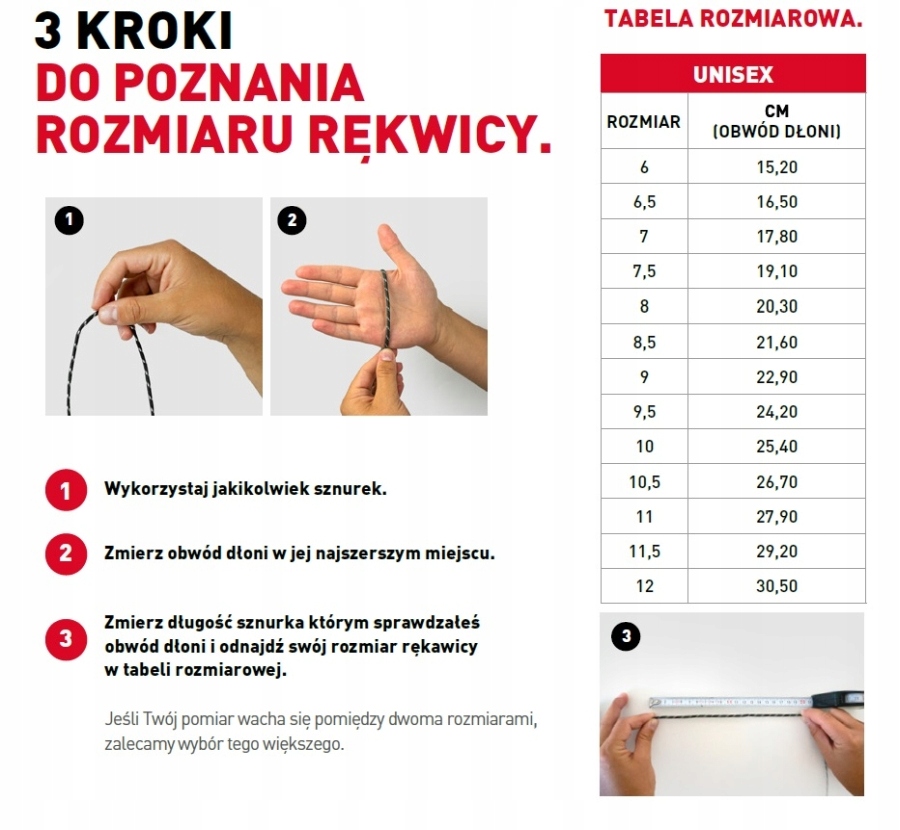 3 KROKI
DO POZNANIA ROZMIARU RĘKWICY.

1

2

1 Wykorzystaj jakikolwiek sznurek.

2 Zmierz obwód dłoni w jej najszerszym miejscu.

3 Zmierz długość sznurka którym sprawdzałeś obwód dłoni i odnajdź swój rozmiar rękawicy w tabeli rozmiarowej.

Jeśli Twój pomiar wacha się pomiędzy dwoma rozmiarami, zalecamy wybór tego większego.

TABELA ROZMIAROWA.

| UNISEX | |
|---|---|
| ROZMIAR | CM (OBWÓD DŁONI) |
| 6 | 15,20 |
| 6,5 | 16,50 |
| 7 | 17,80 |
| 7,5 | 19,10 |
| 8 | 20,30 |
| 8,5 | 21,60 |
| 9 | 22,90 |
| 9,5 | 24,20 |
| 10 | 25,40 |
| 10,5 | 26,70 |
| 11 | 27,90 |
| 11,5 | 29,20 |
| 12 | 30,50 |

3