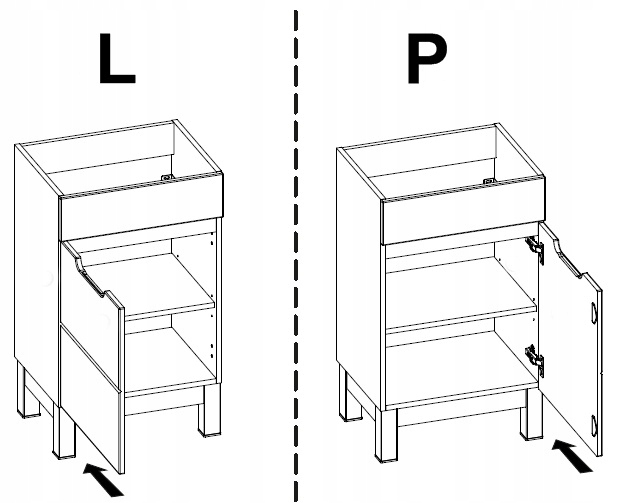 L

P