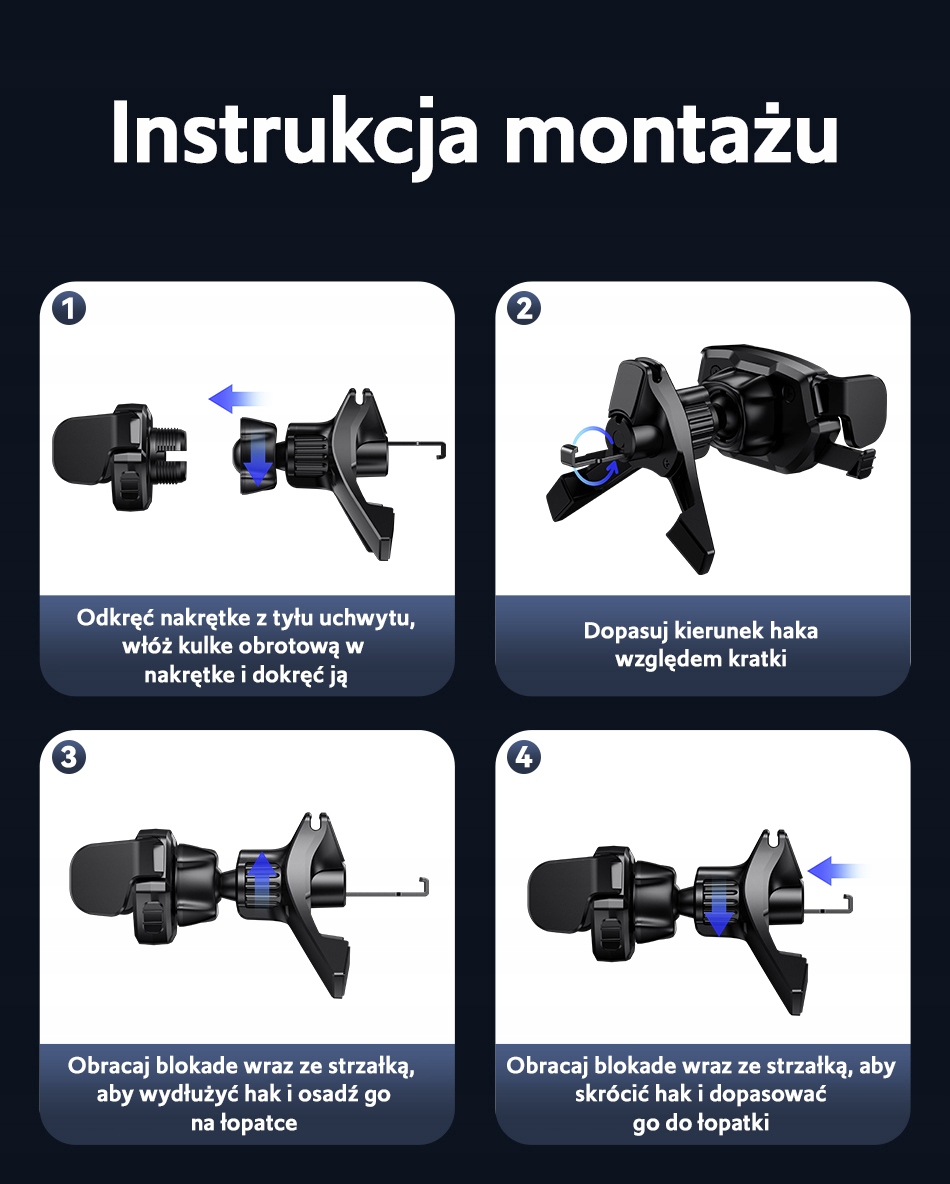 Instrukcja montażu

1

Odkręć nakrętke z tyłu uchwytu, włóż kulke obrotową w nakrętke i dokręć ją

2

Dopasuj kierunek haka względem kratki

3

Obracaj blokade wraz ze strzałką, aby wydłużyć hak i osadź go na łopatce

4

Obracaj blokade wraz ze strzałką, aby skrócić hak i dopasować go do łopatki