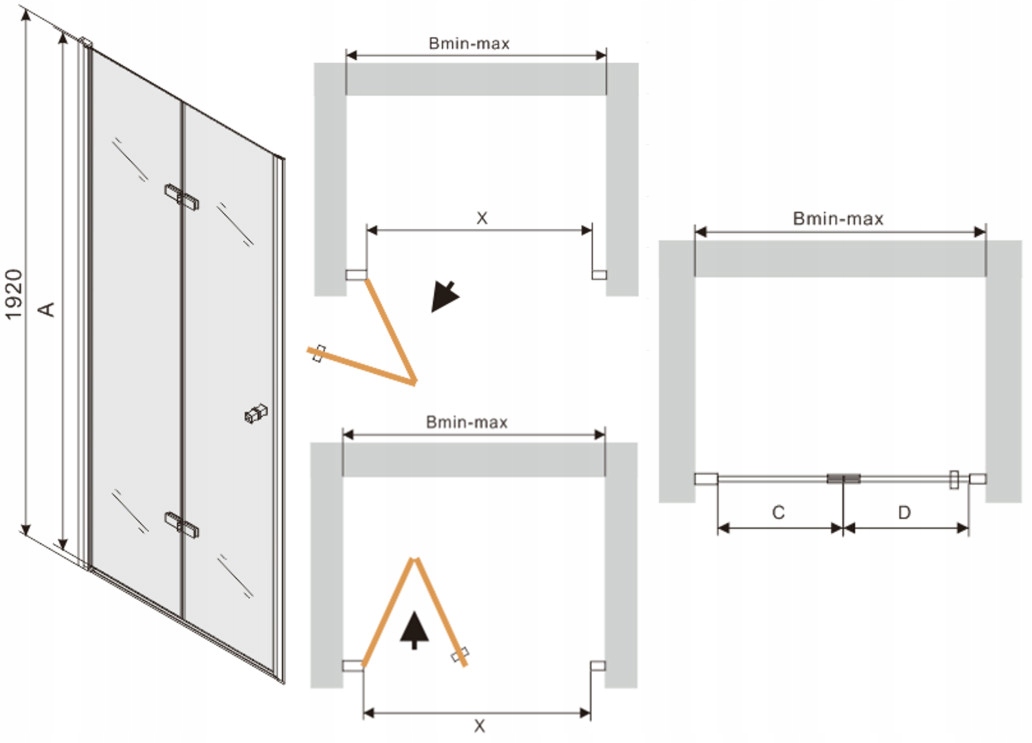 1920
A
Bmin-max
X
Bmin-max
X
Bmin-max
C
D