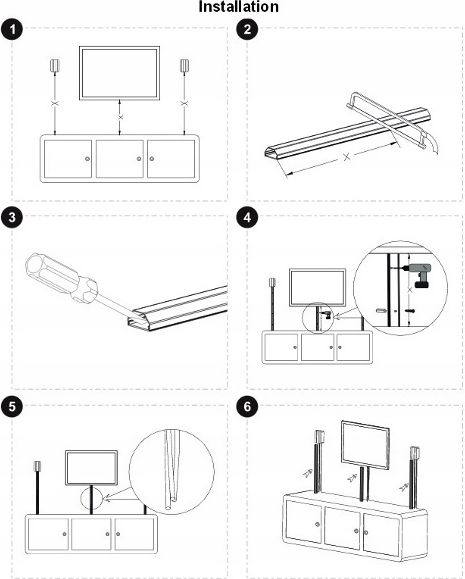 Installation

1

X X X

2

X

3

4

X

5

6