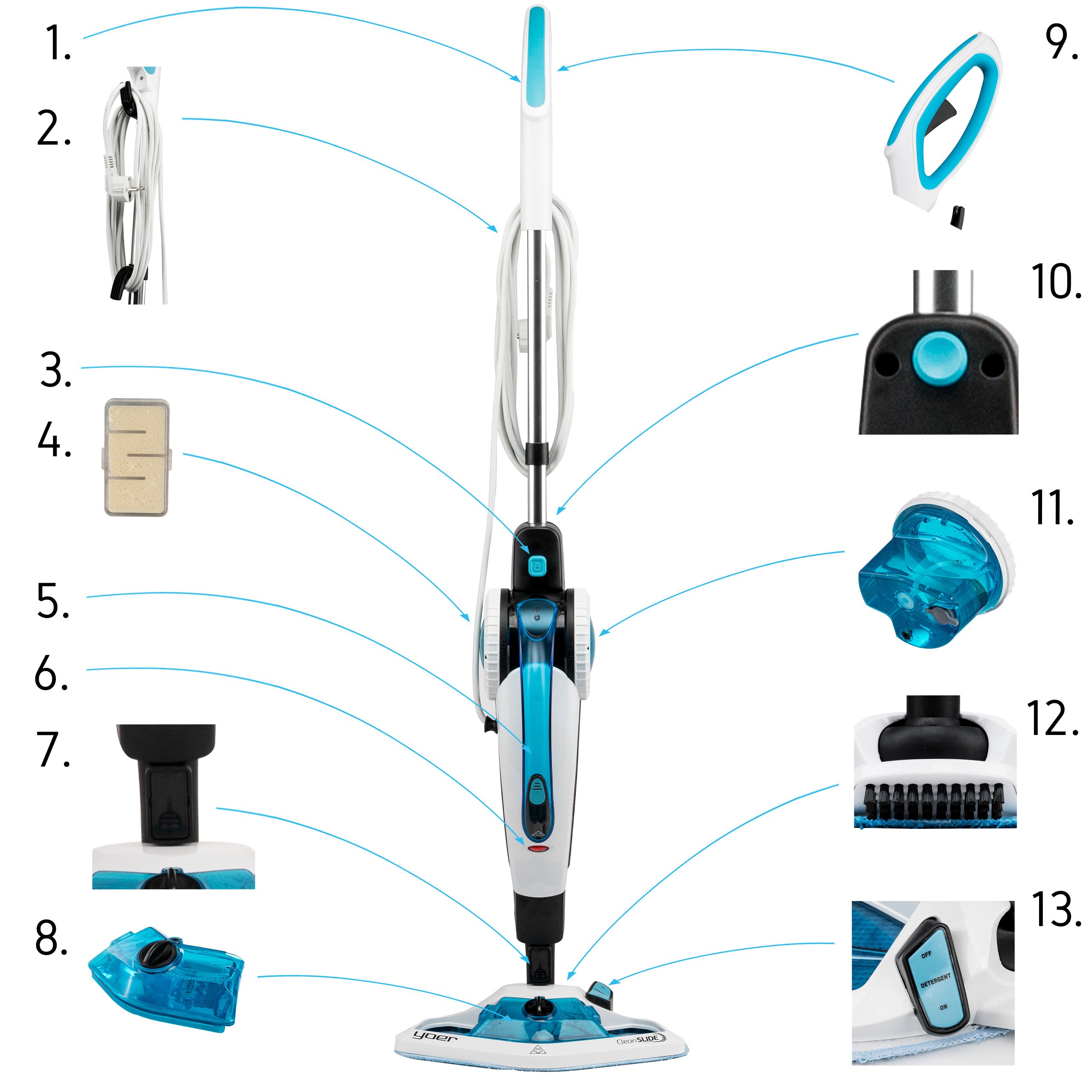 1.

2.

3.

4.

5.

6.

7.

8.

9.

10.

11.

12.

13.

OFF
DETERGENT
ON

yoer

Clean SLIDE