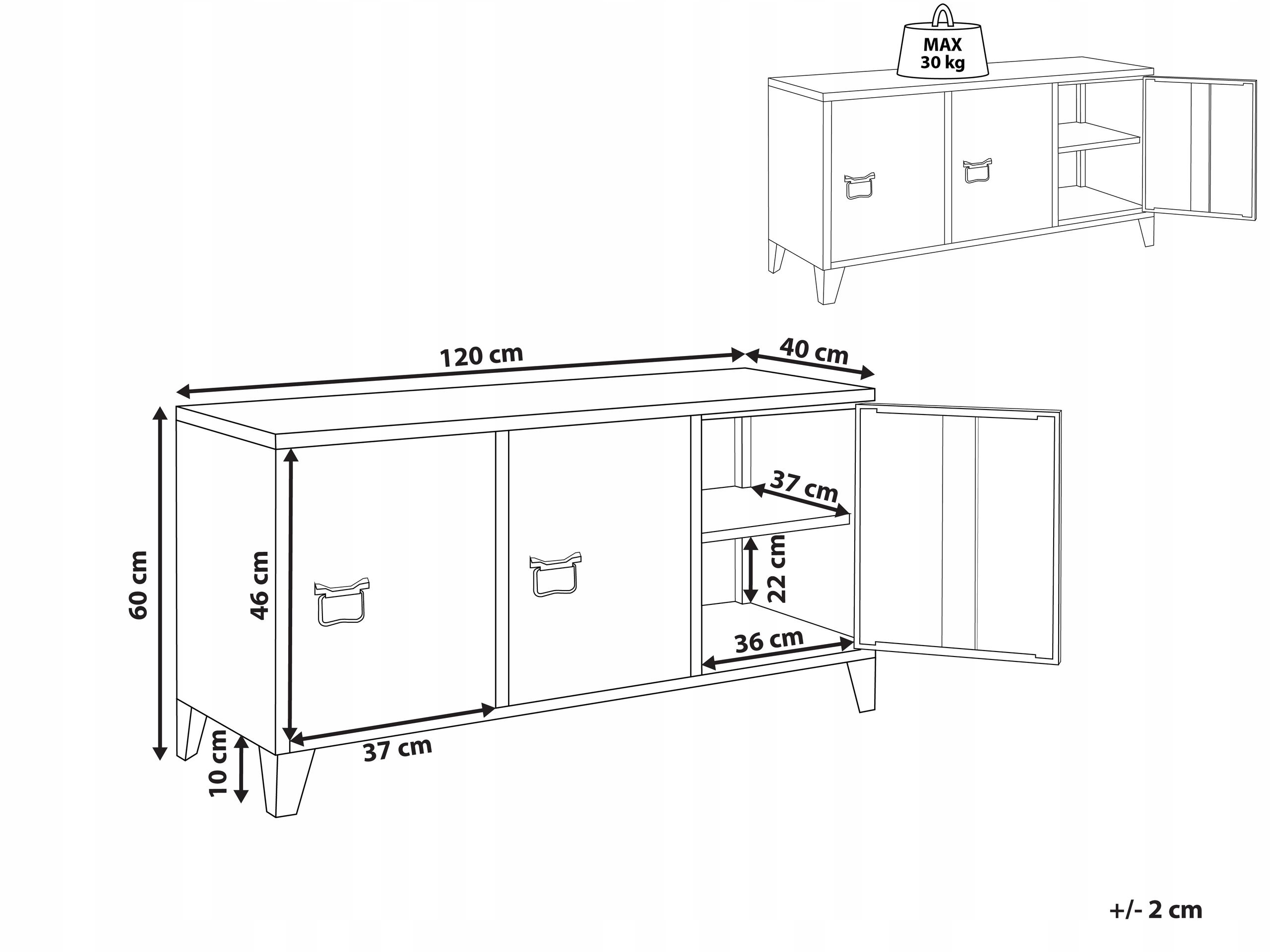 MAX
30 kg

120 cm
40 cm
60 cm
46 cm
37 cm
22 cm
36 cm
37 cm
10 cm

+/- 2 cm