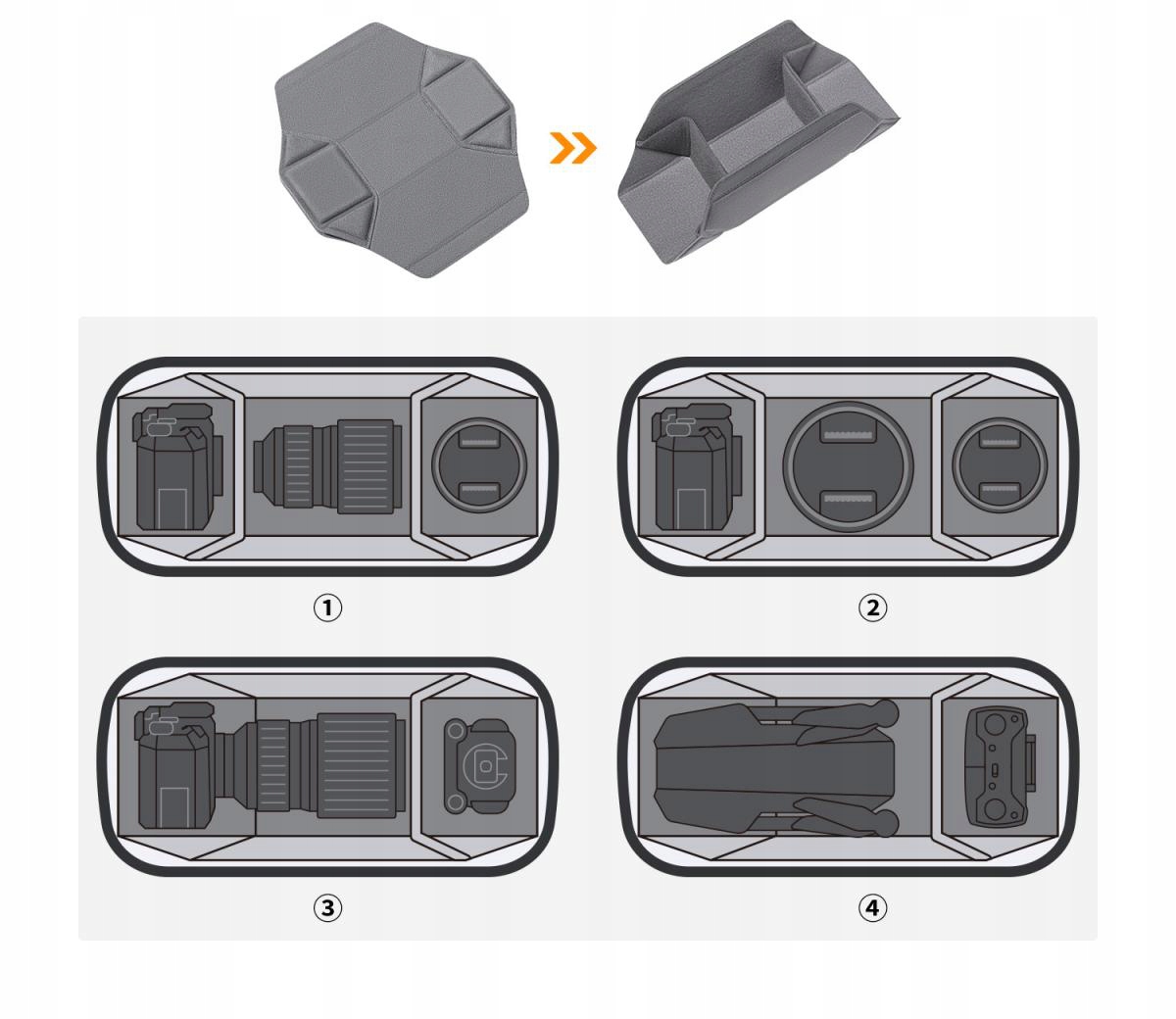 ①

②

③

④