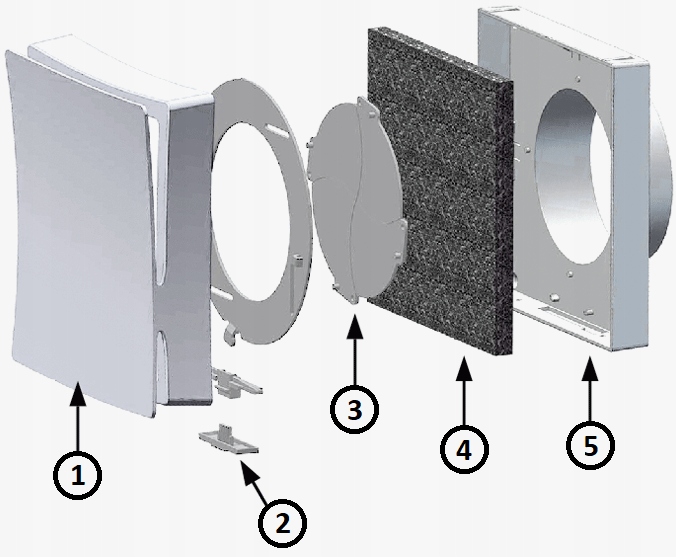 1
2
3
4
5