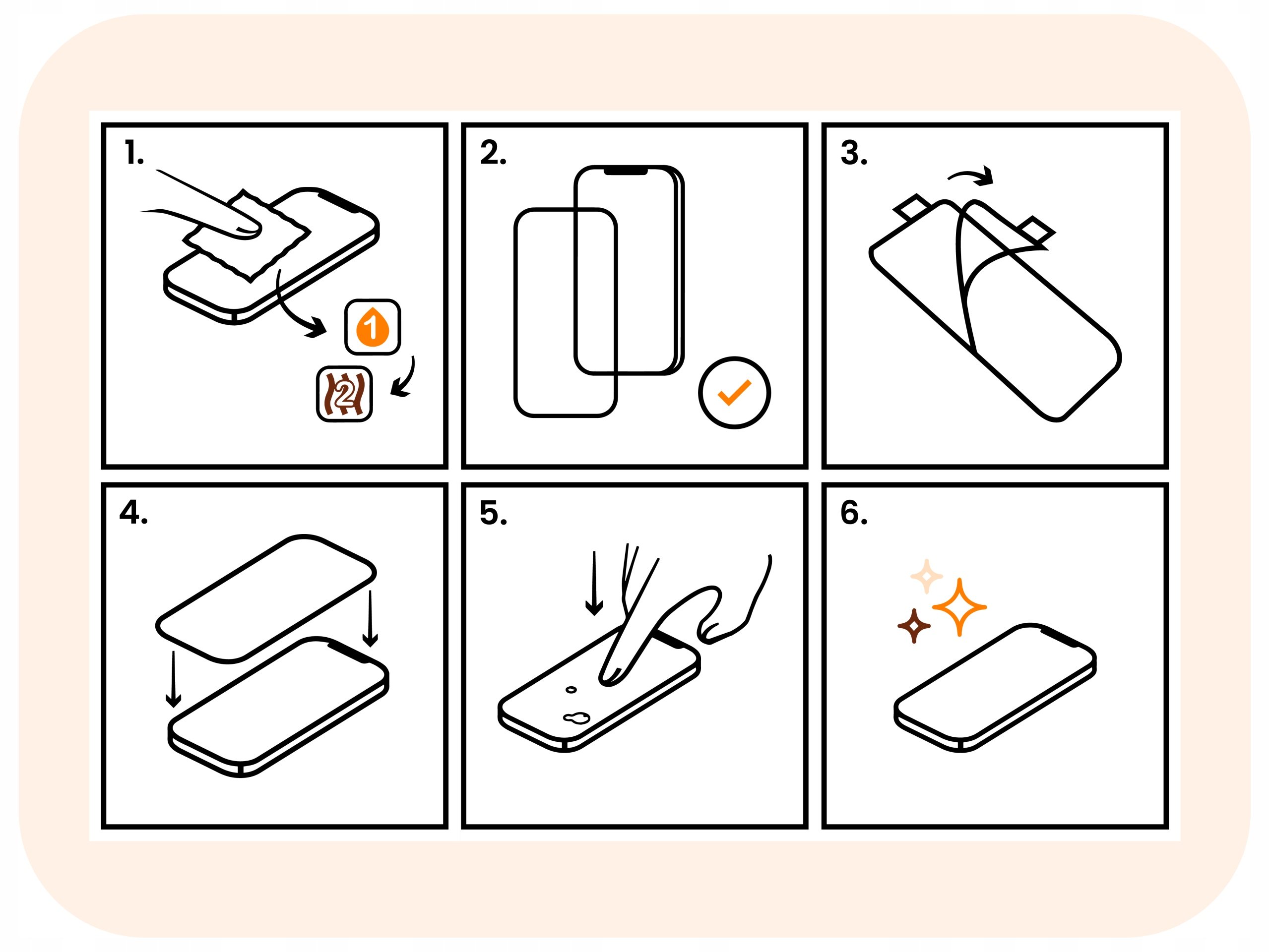 1.

1

2

2.

3.

4.

5.

6.