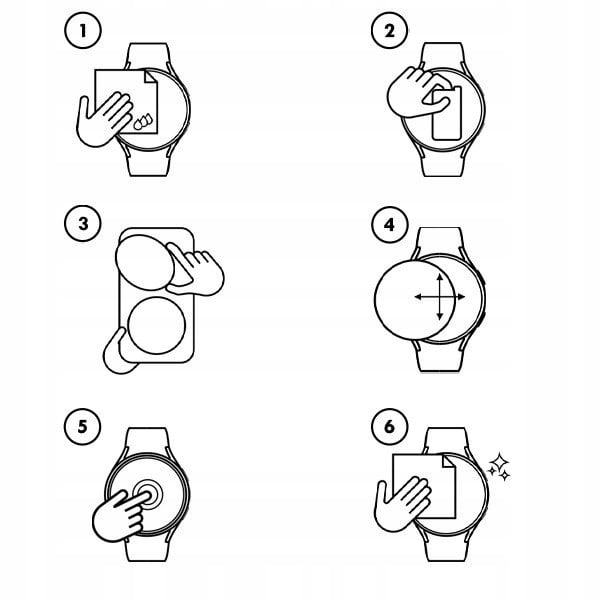 1

2

3

4

5

6