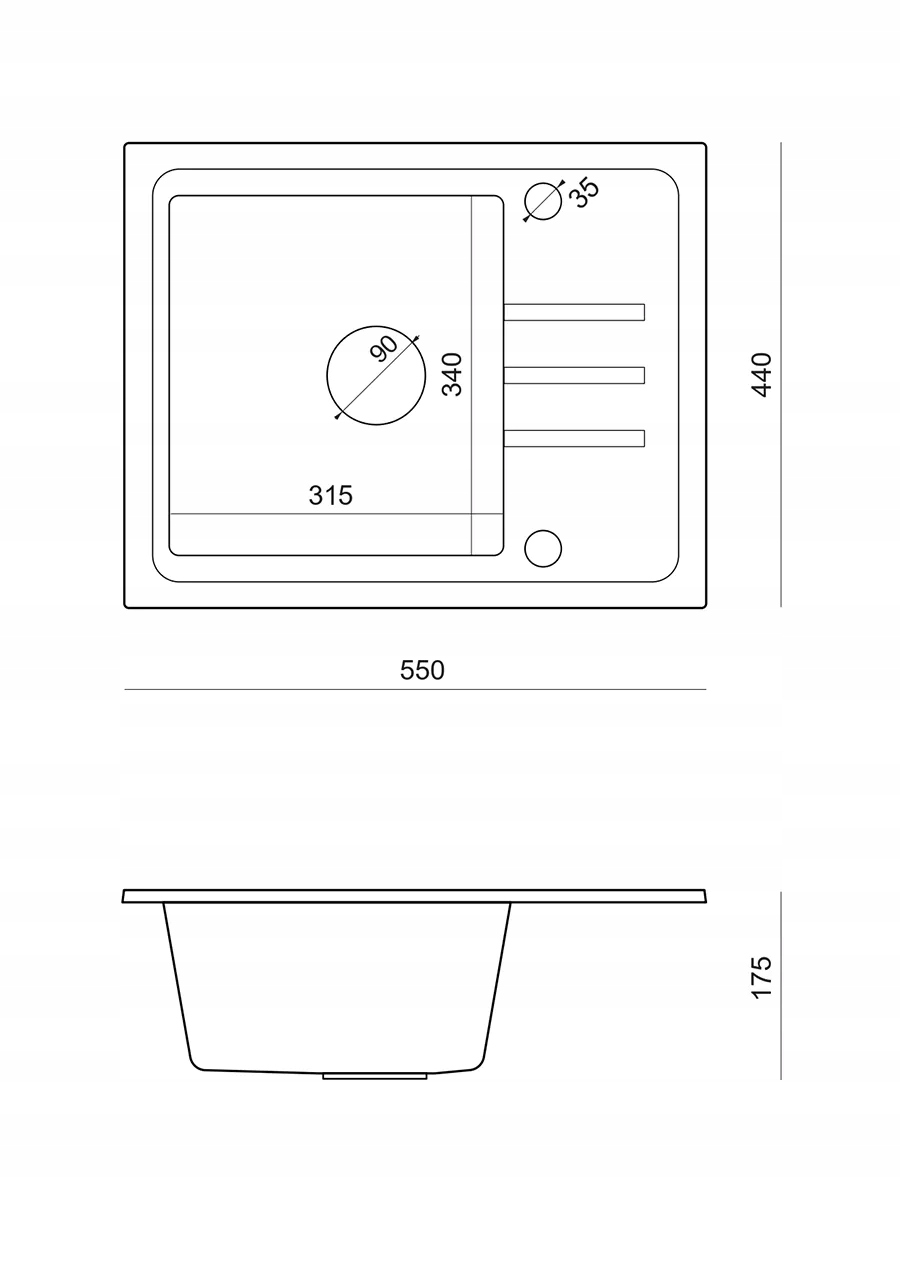 35
90
340
440
315
550
175