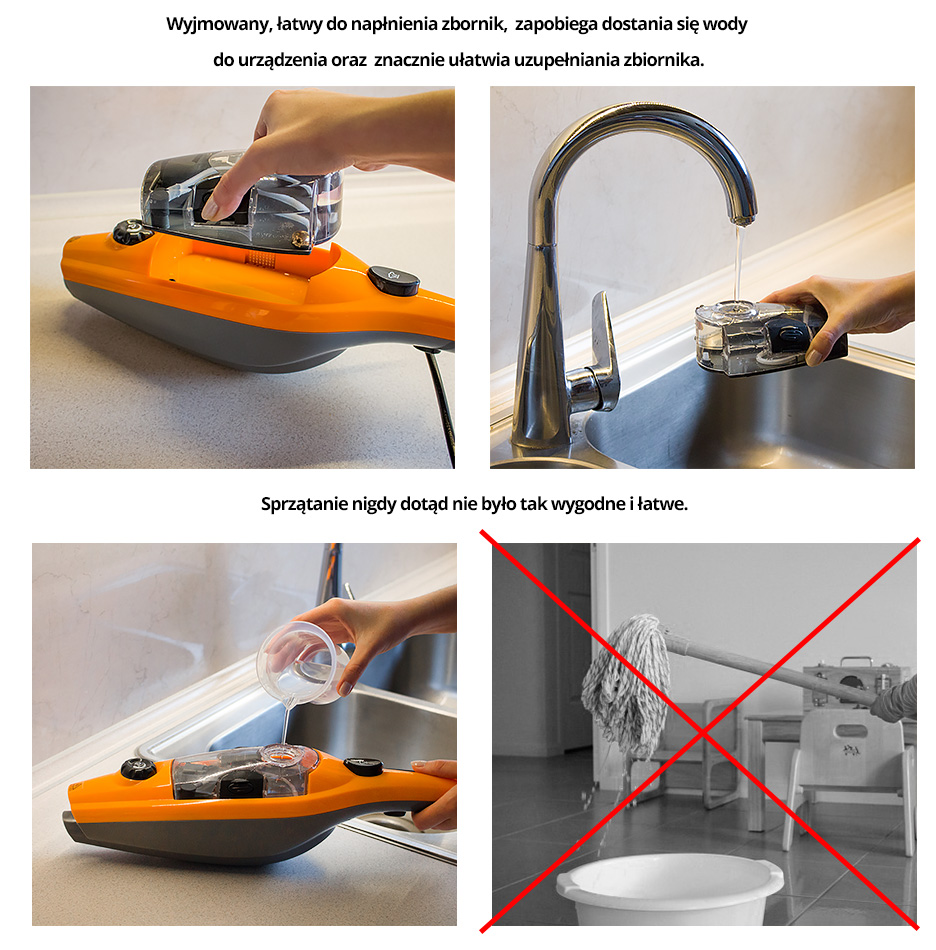 Wyjmowany, łatwy do napłnienia zbornik, zapobiega dostania się wody do urządzenia oraz znacznie ułatwia uzupełniania zbiornika.

Sprzątanie nigdy dotąd nie było tak wygodne i łatwe.